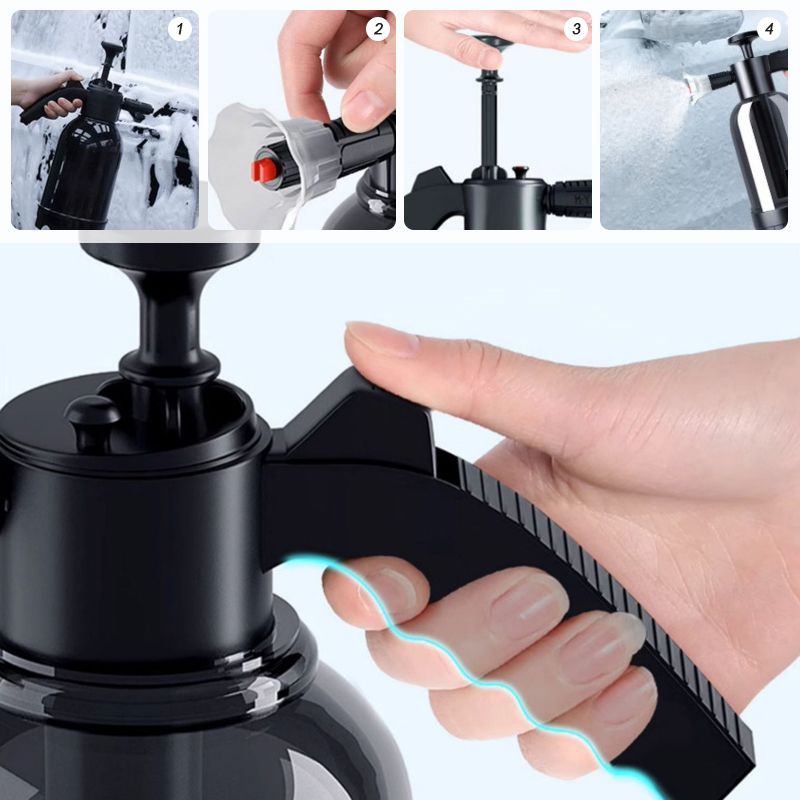 1
2
3
4