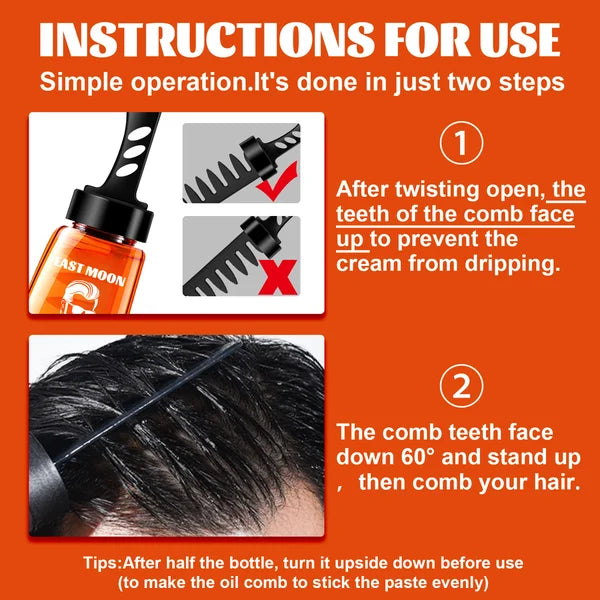 INSTRUCTIONS FOR USE

Simple operation.It's done in just two steps

EAST MOON

1

After twisting open, the teeth of the comb face up to prevent the cream from dripping.

2

The comb teeth face down 60° and stand up , then comb your hair.

Tips:After half the bottle, turn it upside down before use (to make the oil comb to stick the paste evenly)