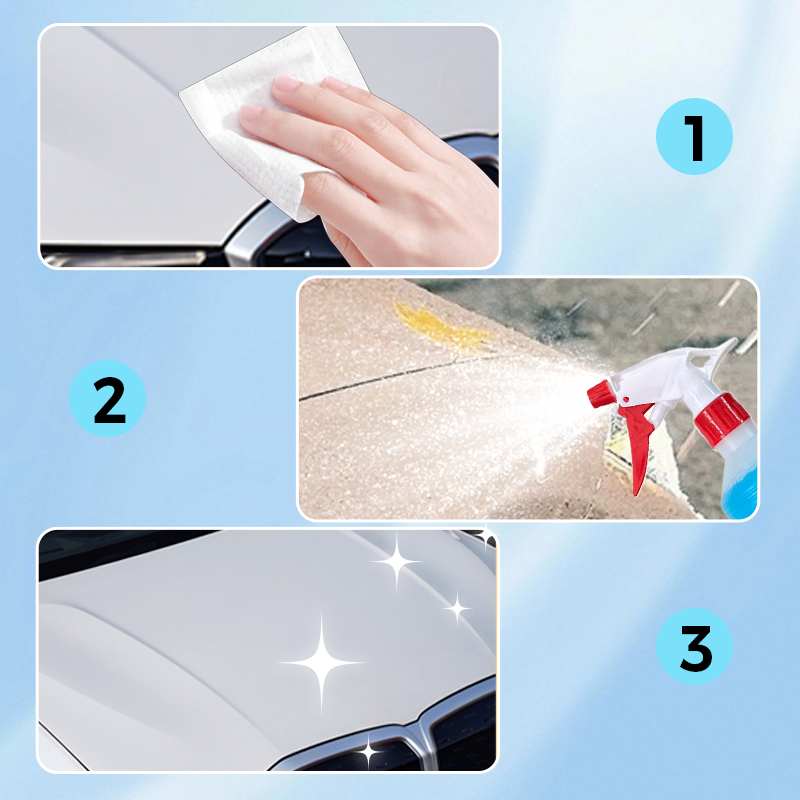 1

2

3