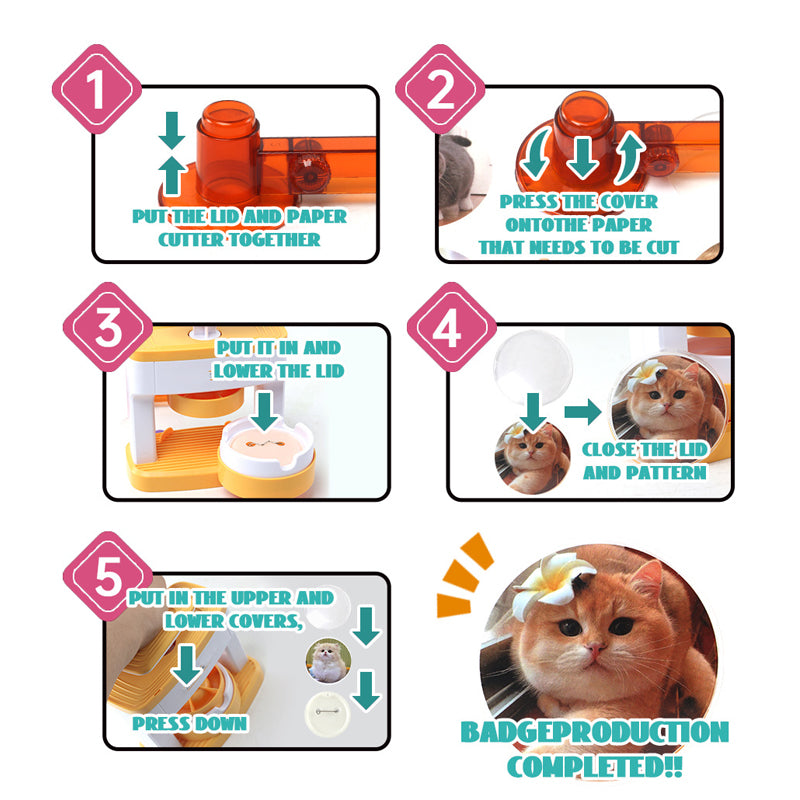 1

PUT THE LID AND PAPER CUTTER TOGETHER

2

PRESS THE COVER ONTOTHE PAPER THAT NEEDS TO BE CUT

3

PUT IT IN AND LOWER THE LID

4

CLOSE THE LID AND PATTERN

5

PUT IN THE UPPER AND LOWER COVERS,

PRESS DOWN

BADGEPRODUCTION COMPLETED!!