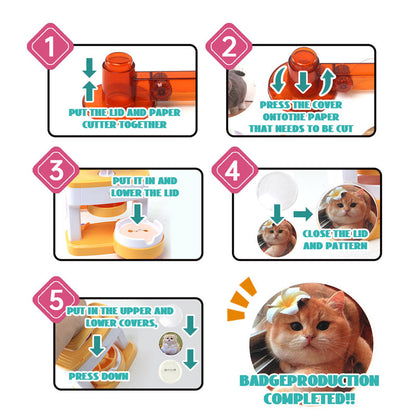 1
PUT THE LID AND PAPER CUTTER TOGETHER

2
PRESS THE COVER ONTOTHE PAPER THAT NEEDS TO BE CUT

3
PUT IT IN AND LOWER THE LID

4
CLOSE THE LID AND PATTERN

5
PUT IN THE UPPER AND LOWER COVERS,
PRESS DOWN

BADGEPRODUCTION COMPLETED!!