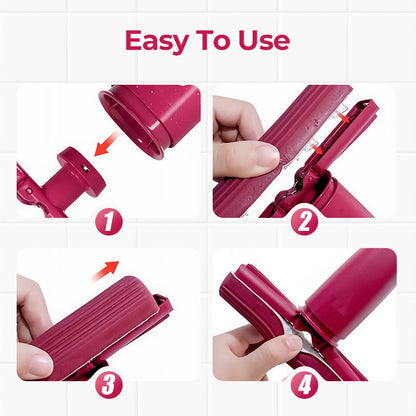 Easy To Use

1

2

3

4