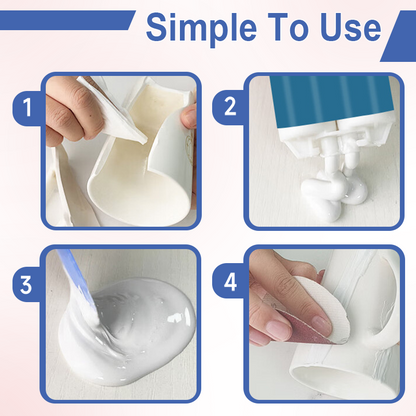 Simple To Use

1

2

3

4