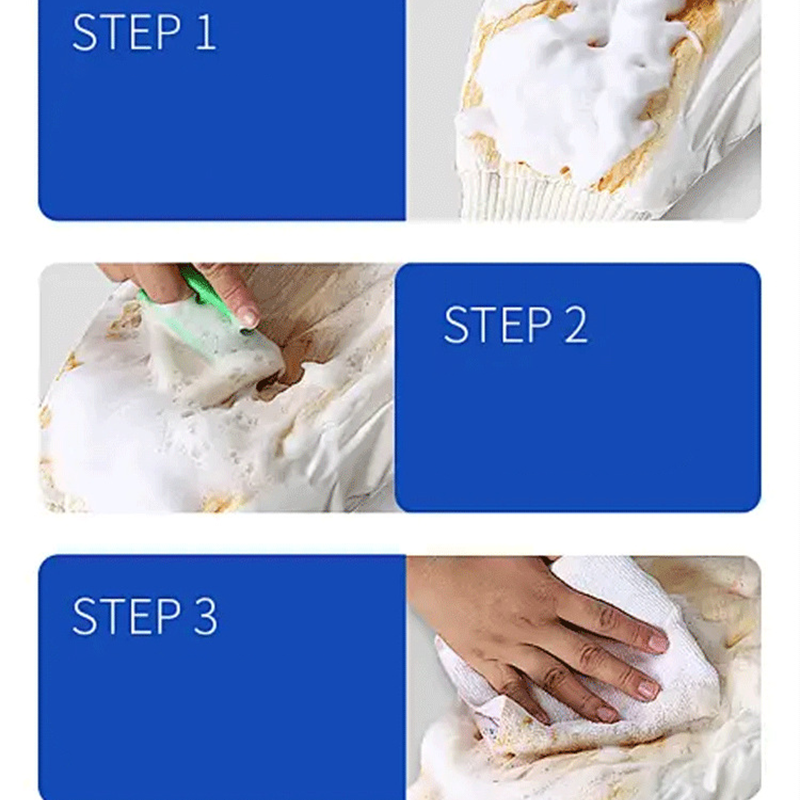 STEP 1

STEP 2

STEP 3