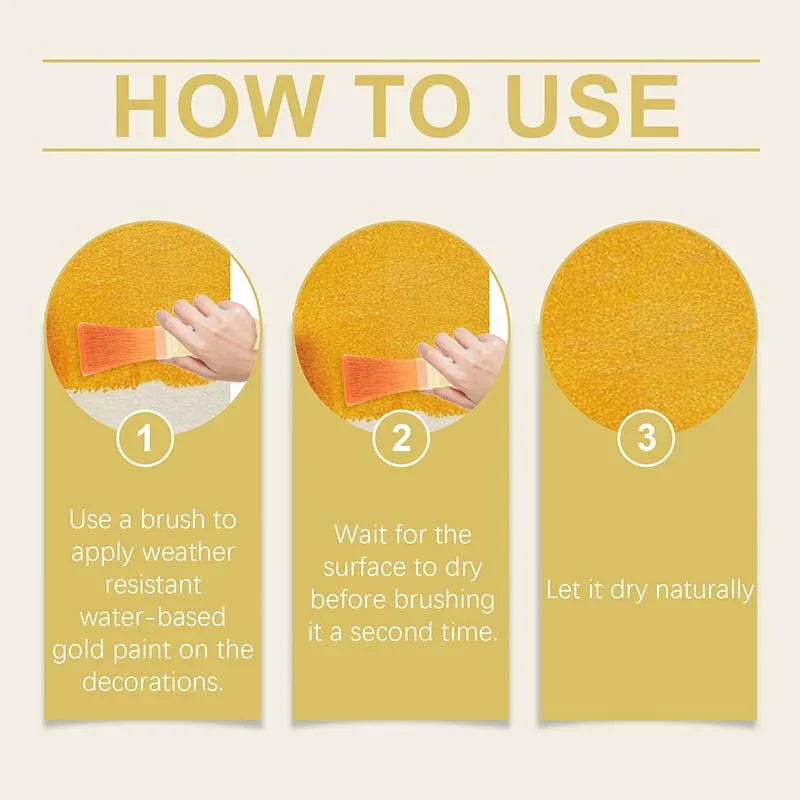 HOW TO USE

1

Use a brush to apply weather resistant water-based gold paint on the decorations.

2

Wait for the surface to dry before brushing it a second time.

3

Let it dry naturally