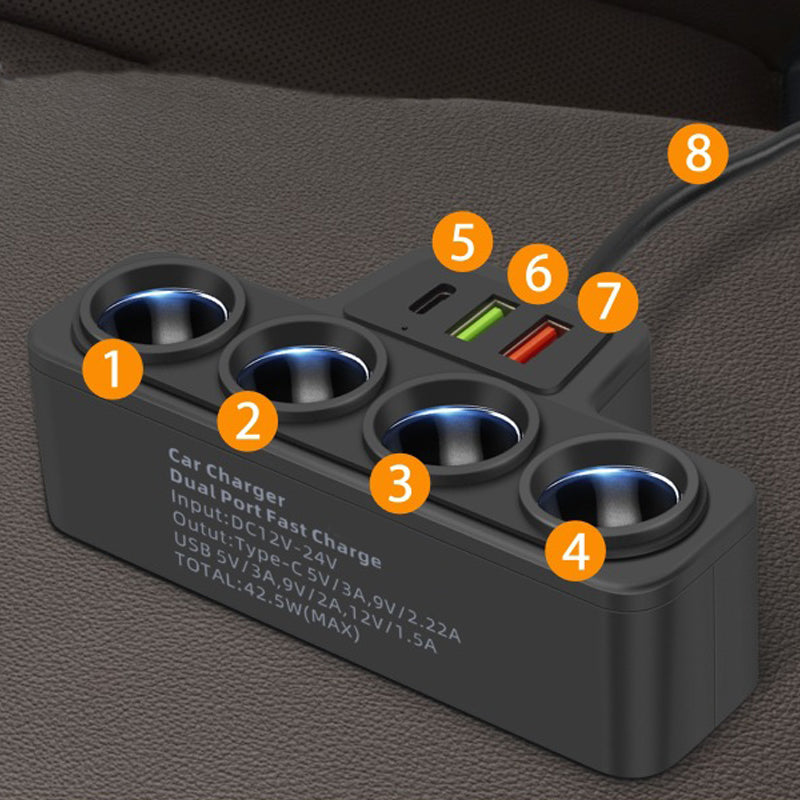 8

5

6

7

1

2

3

4

Car Charger
Dual Port Fast Charge
Input:DC12V-24V
Outut:Type-C 5V/3A,9V/2.22A
USB 5V/3A,9V/2A,12V/1.5A
TOTAL:42.5W(MAX)