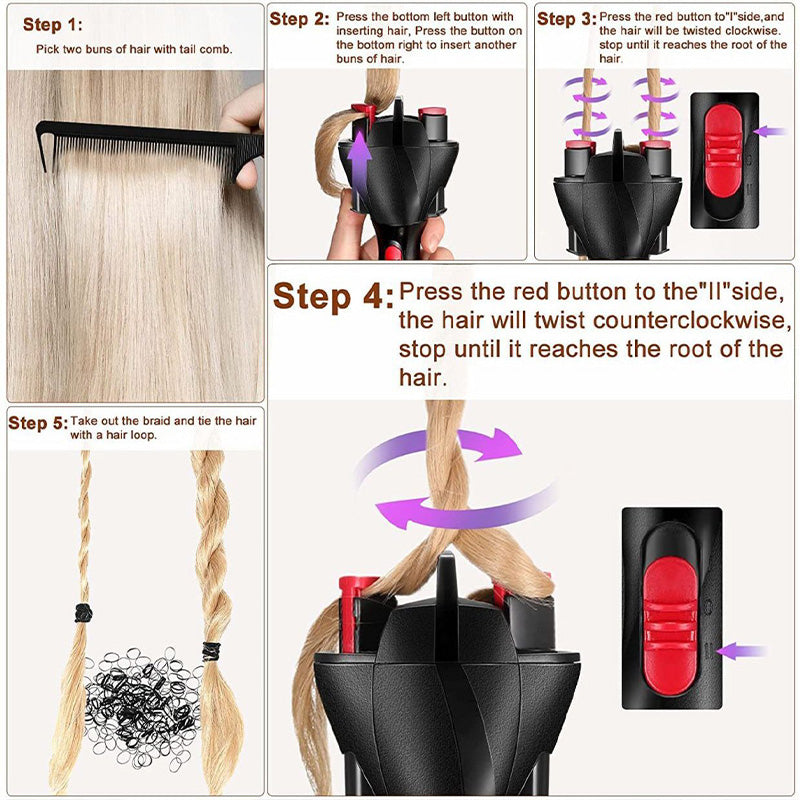 Step 1:
Pick two buns of hair with tail comb.

Step 2: Press the bottom left button with inserting hair, Press the button on the bottom right to insert another buns of hair.

Step 3: Press the red button to"I"side,and the hair will be twisted clockwise. stop until it reaches the root of the hair.

Step 4: Press the red button to the"II"side, the hair will twist counterclockwise, stop until it reaches the root of the hair.

Step 5: Take out the braid and tie the hair with a hair loop.