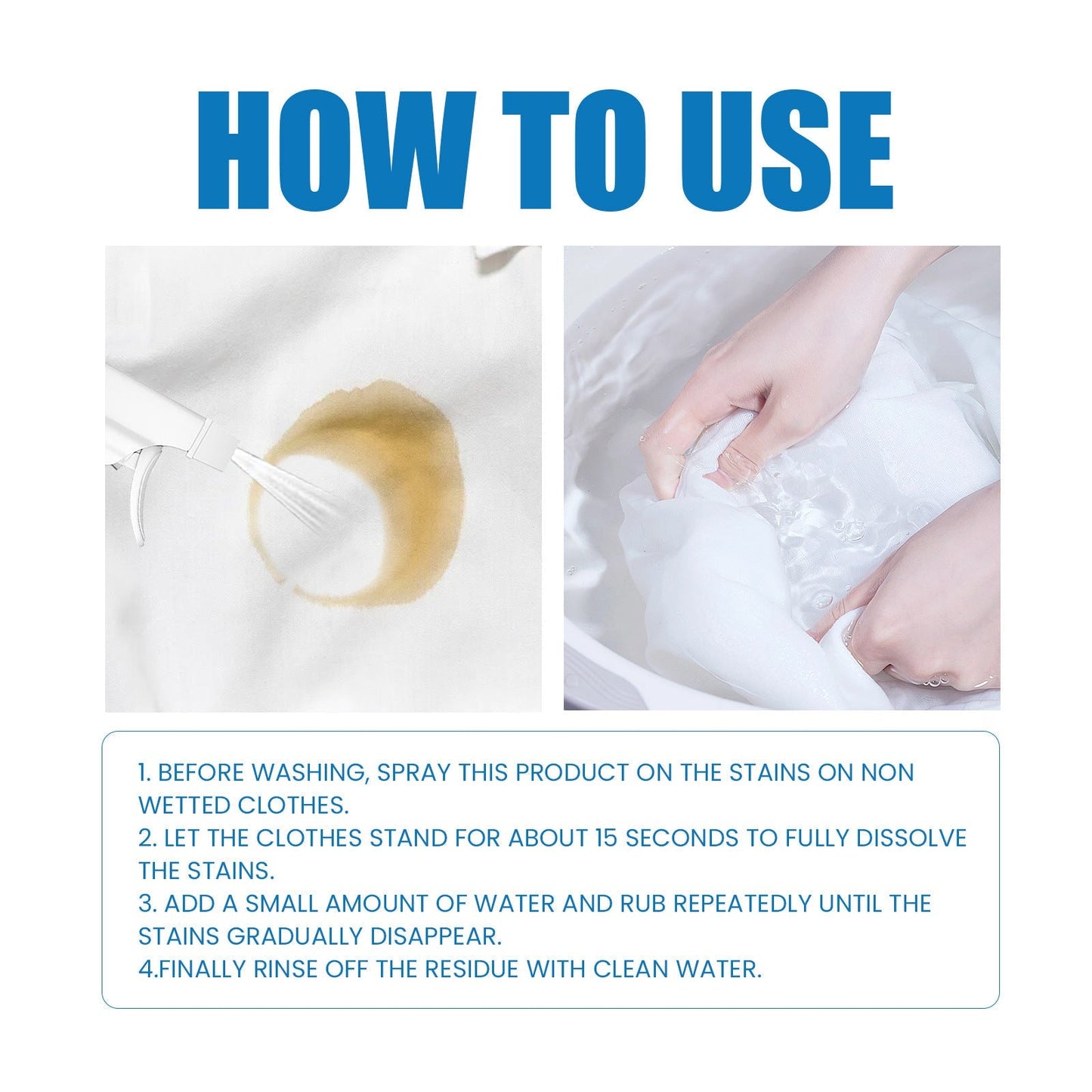 HOW TO USE

1. BEFORE WASHING, SPRAY THIS PRODUCT ON THE STAINS ON NON WETTED CLOTHES.
2. LET THE CLOTHES STAND FOR ABOUT 15 SECONDS TO FULLY DISSOLVE THE STAINS.
3. ADD A SMALL AMOUNT OF WATER AND RUB REPEATEDLY UNTIL THE STAINS GRADUALLY DISAPPEAR.
4.FINALLY RINSE OFF THE RESIDUE WITH CLEAN WATER.